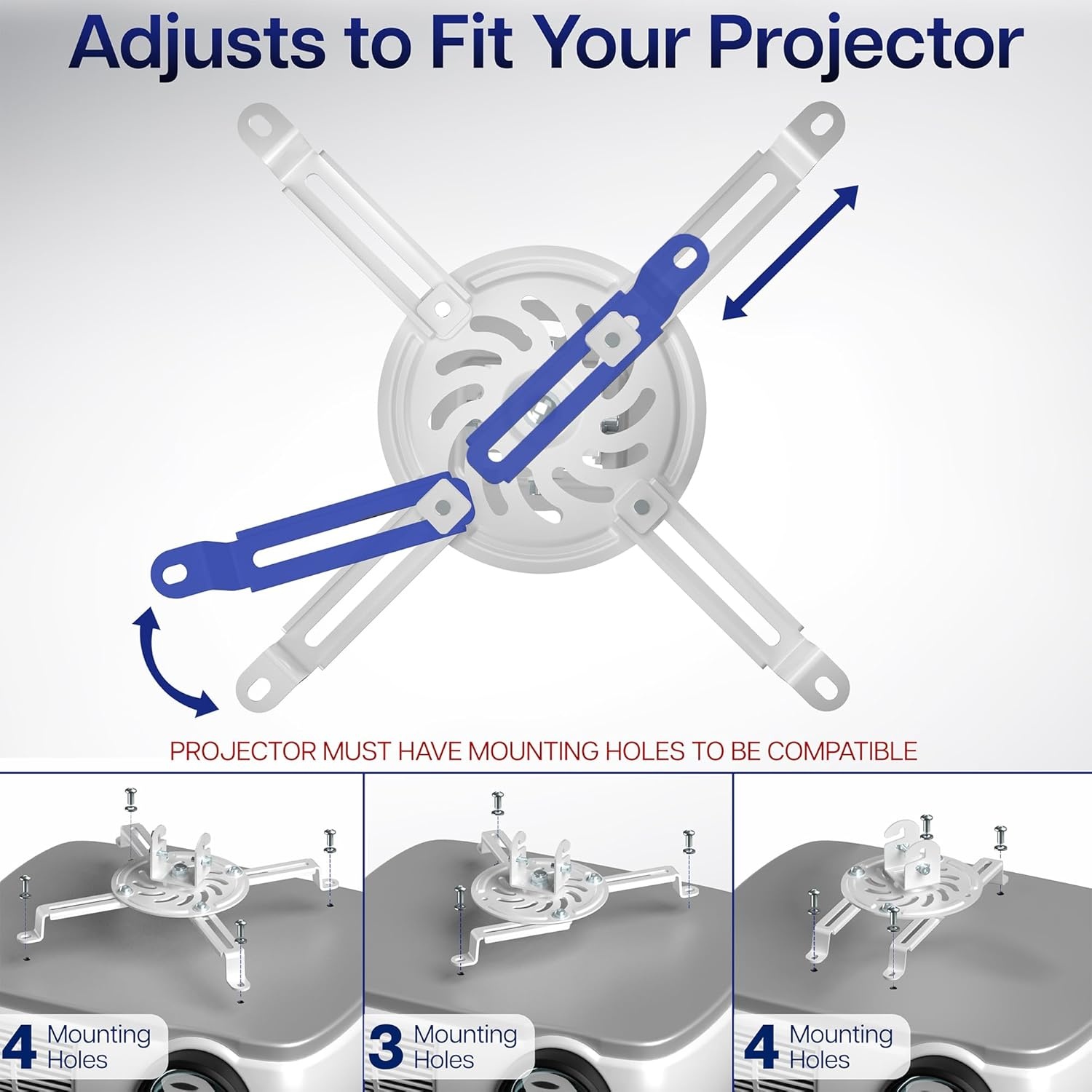 Adjusts to Fit Your Projector

PROJECTOR MUST HAVE MOUNTING HOLES TO BE COMPATIBLE

4 Mounting Holes

3 Mounting Holes

4 Mounting Holes